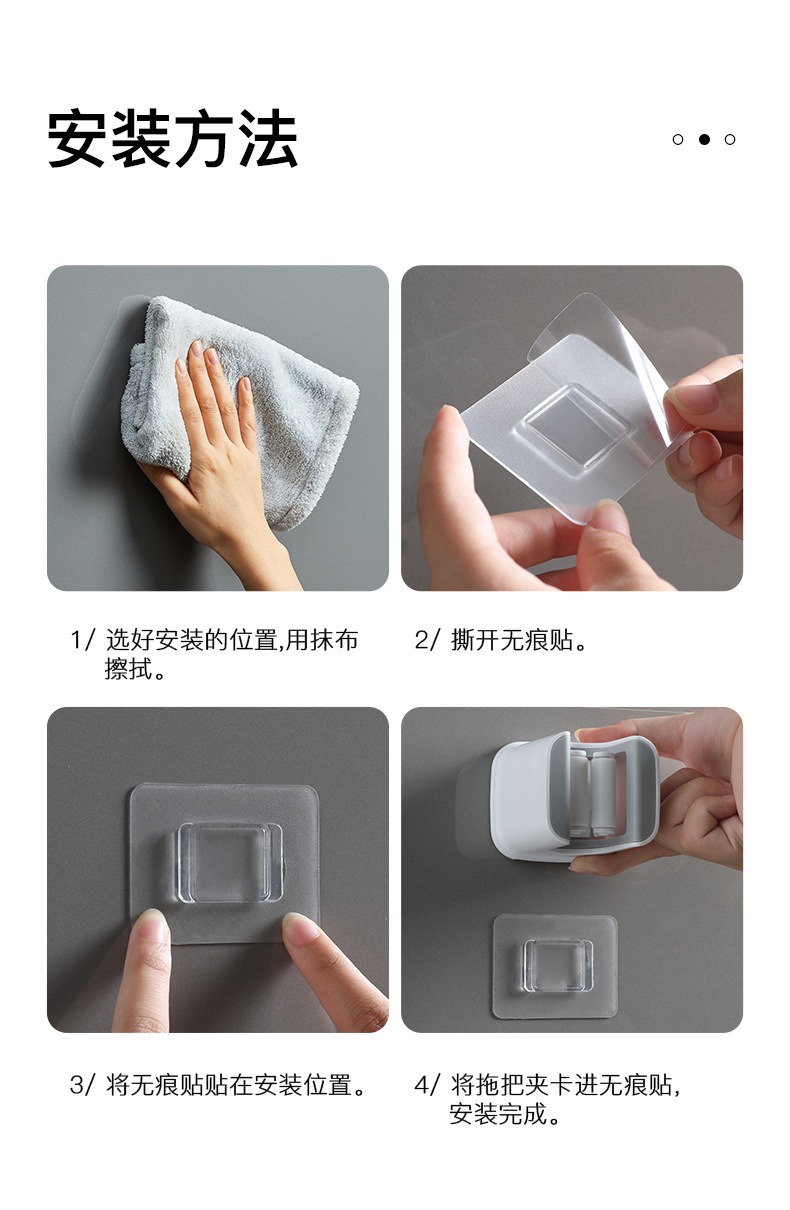 安装方法

1/ 选好安装的位置,用抹布擦拭。

2/ 撕开无痕贴。

3/ 将无痕贴贴在安装位置。

4/ 将拖把夹卡进无痕贴,安装完成。